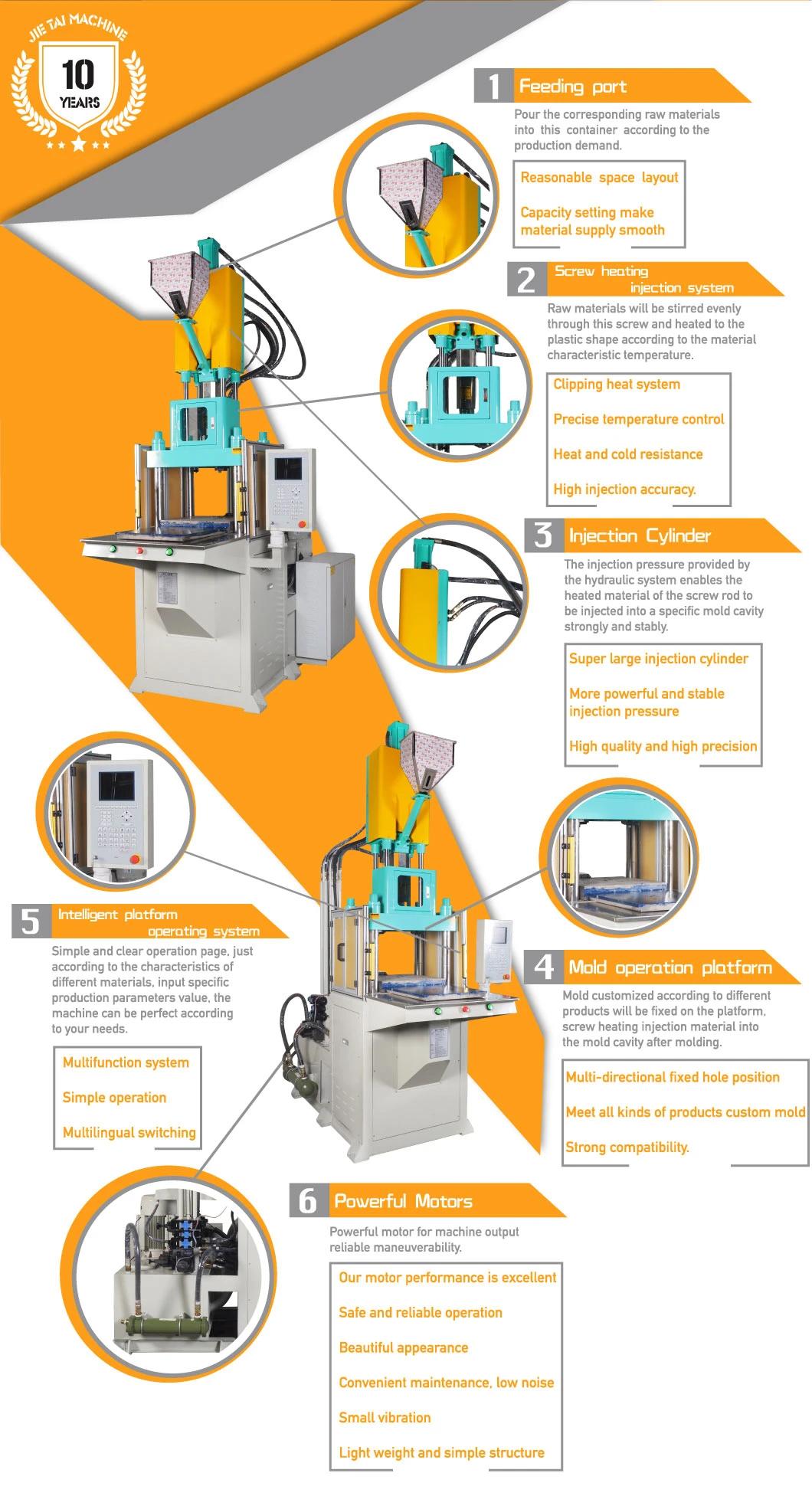 JIE TAI MACHINE
10
YEARS

1 Feeding port
Pour the corresponding raw materials into this container according to the production demand.

Reasonable space layout

Capacity setting make material supply smooth

2 Screw heating injection system
Raw materials will be stirred evenly through this screw and heated to the plastic shape according to the material characteristic temperature.

Clipping heat system

Precise temperature control

Heat and cold resistance

High injection accuracy.

3 Injection Cylinder
The injection pressure provided by the hydraulic system enables the heated material of the screw rod to be injected into a specific mold cavity strongly and stably.

Super large injection cylinder

More powerful and stable injection pressure

High quality and high precision

5 Intelligent platform operating system
Simple and clear operation page, just according to the characteristics of different materials, input specific production parameters value, the machine can be perfect according to your needs.

Multifunction system

Simple operation

Multilingual switching

4 Mold operation platform
Mold customized according to different products will be fixed on the platform, screw heating injection material into the mold cavity after molding.

Multi-directional fixed hole position

Meet all kinds of products custom mold

Strong compatibility.

6 Powerful Motors
Powerful motor for machine output reliable maneuverability.

Our motor performance is excellent

Safe and reliable operation

Beautiful appearance

Convenient maintenance, low noise

Small vibration

Light weight and simple structure