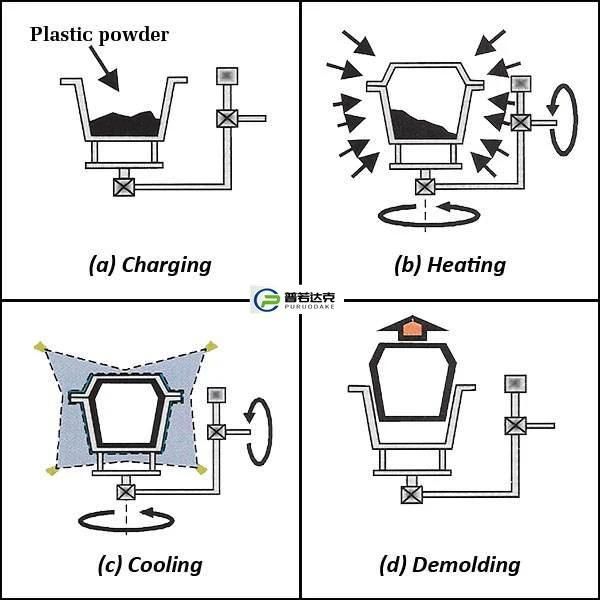 Plastic powder

(a) Charging

(b) Heating

普若达克
PURUODAKE

(c) Cooling

(d) Demolding